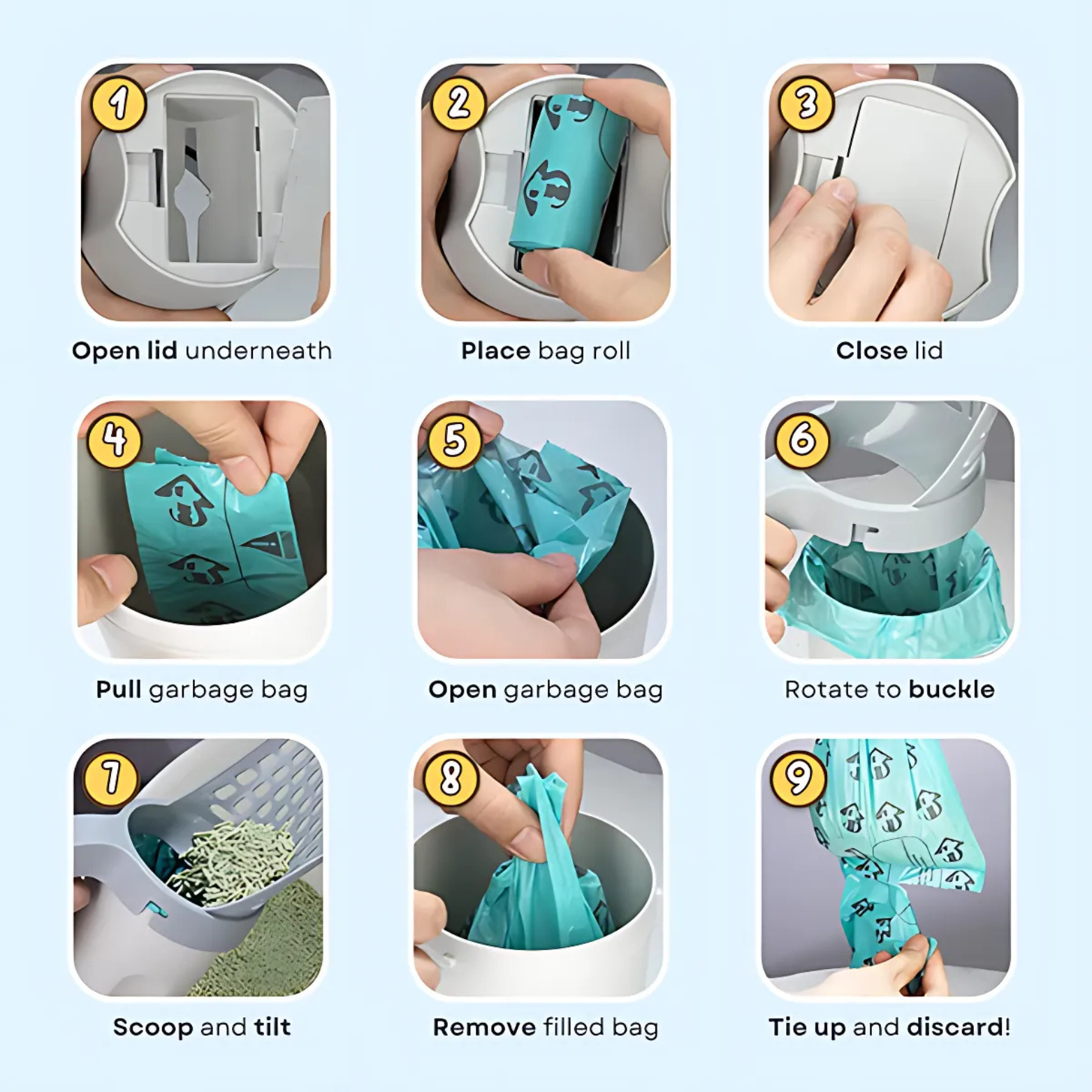 1
Open lid underneath

2
Place bag roll

3
Close lid

4
Pull garbage bag

5
Open garbage bag

6
Rotate to buckle

7
Scoop and tilt

8
Remove filled bag

9
Tie up and discard!