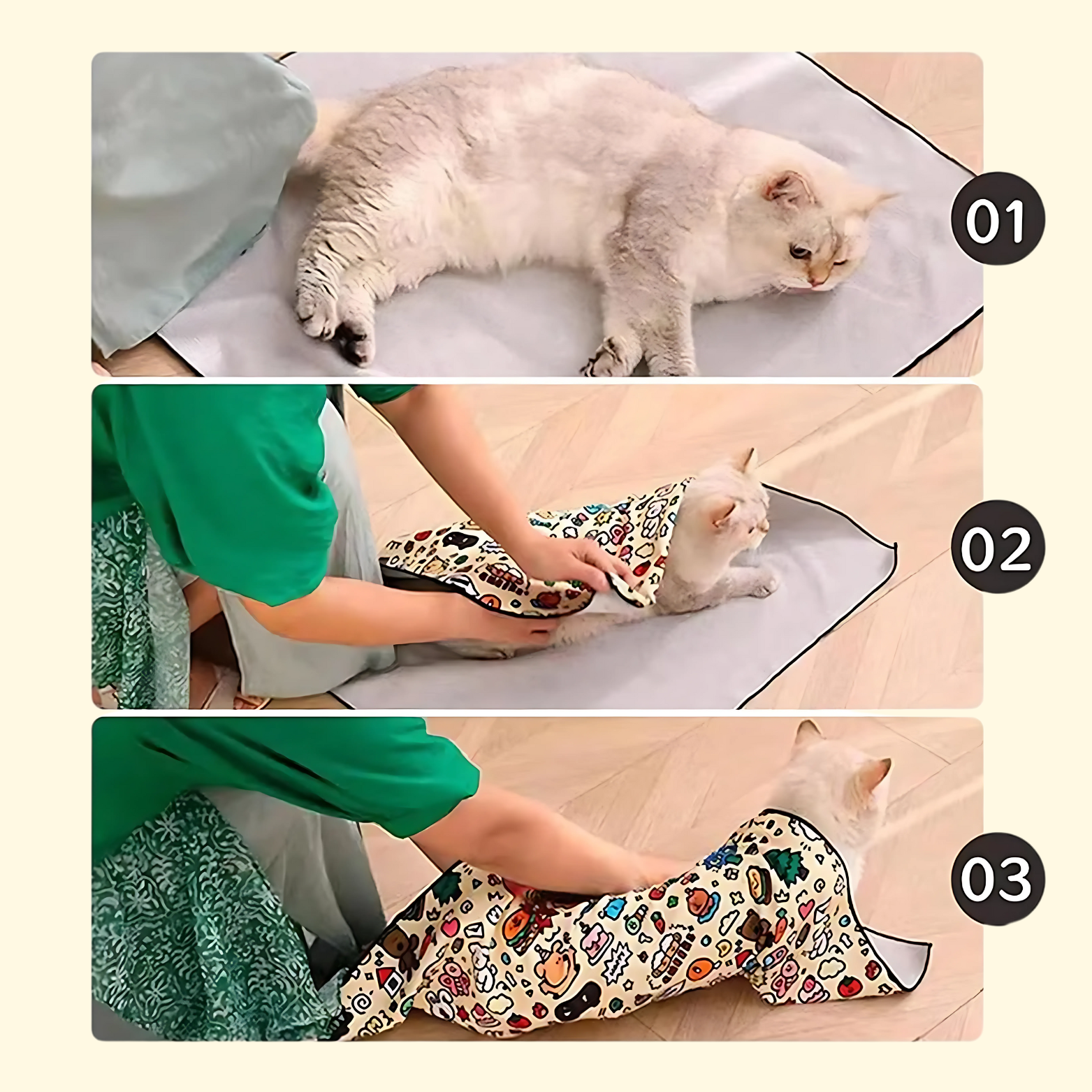 01

02

03