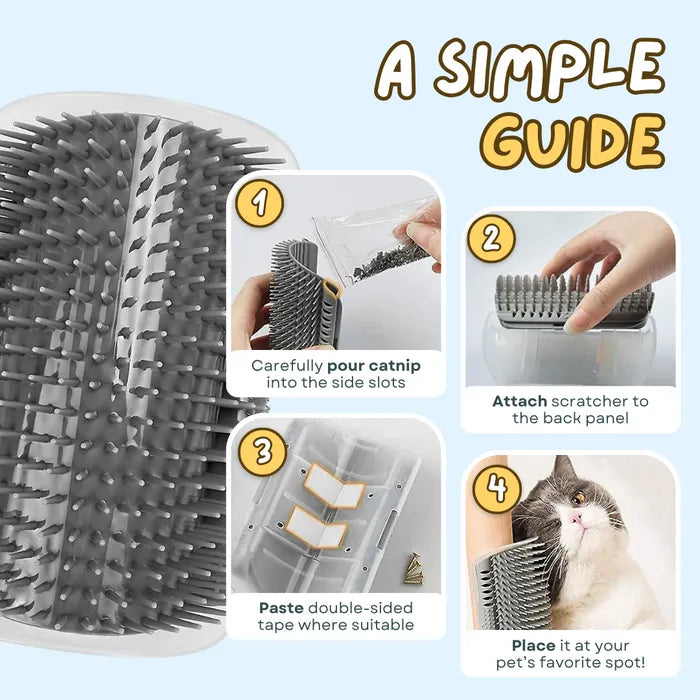 A SIMPLE GUIDE

1
Carefully pour catnip into the side slots

2
Attach scratcher to the back panel

3
Paste double-sided tape where suitable

4
Place it at your pet's favorite spot!